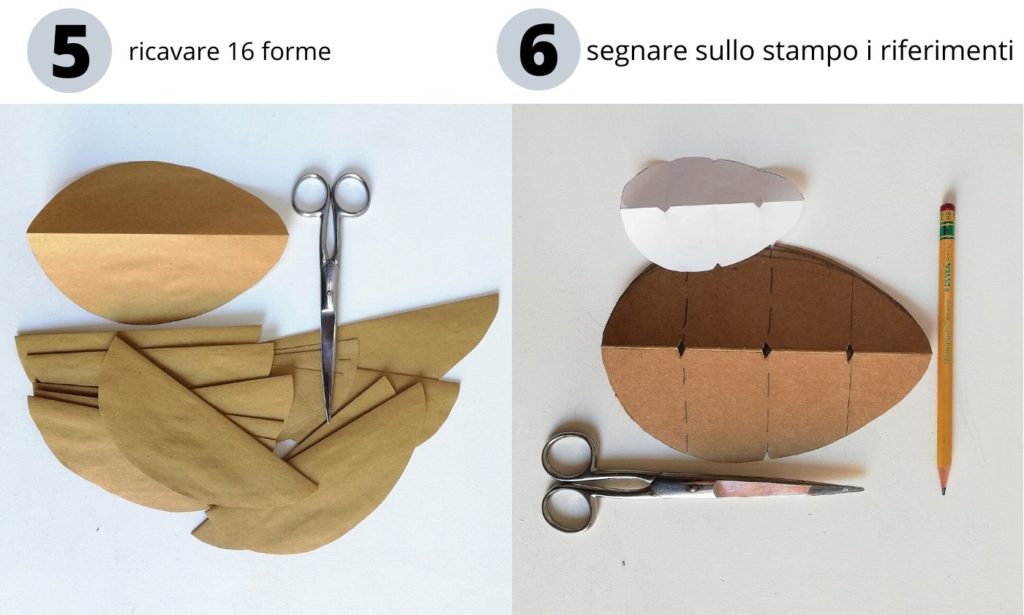 5 ricavare 16 forme

6 segnare sullo stampo i riferimenti